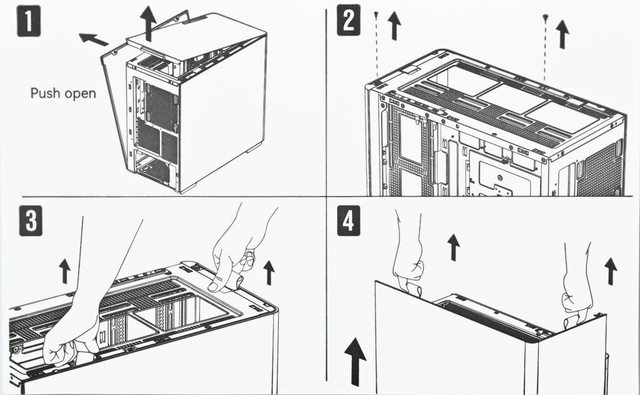 1

Push open

2

3

4