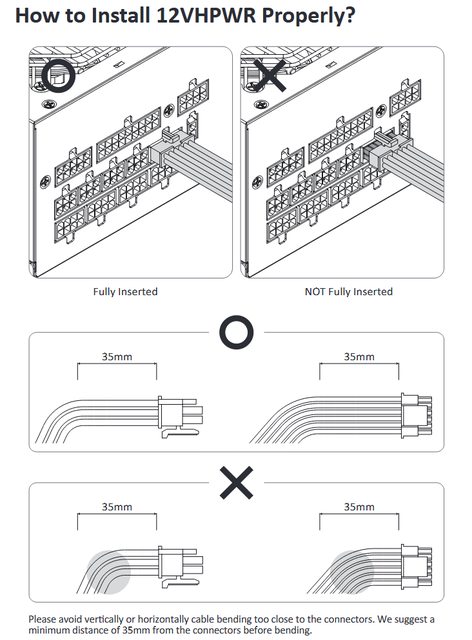 How to Install 12VHPWR Properly?

Fully Inserted

NOT Fully Inserted

35mm

35mm

35mm

35mm

Please avoid vertically or horizontally cable bending too close to the connectors. We suggest a minimum distance of 35mm from the connectors before bending.