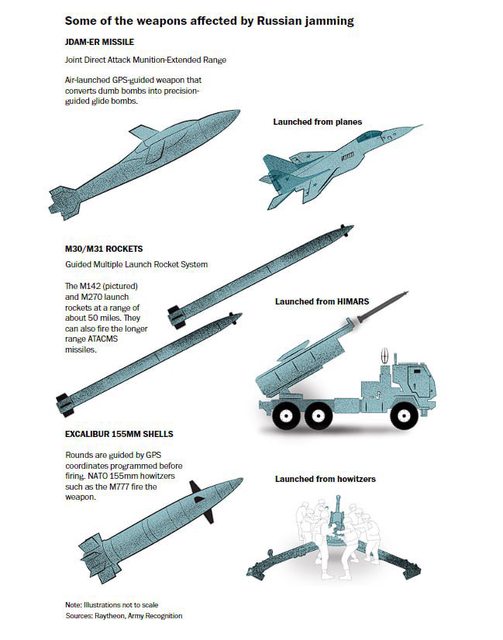 Some of the weapons affected by Russian jamming

JDAM-ER MISSILE

Joint Direct Attack Munition-Extended Range

Air-launched GPS-guided weapon that converts dumb bombs into precision-guided glide bombs.

Launched from planes

M30/M31 ROCKETS

Guided Multiple Launch Rocket System

The M142 (pictured) and M270 launch rockets at a range of about 50 miles. They can also fire the longer range ATACMS missiles.

Launched from HIMARS

EXCALIBUR 155MM SHELLS

Rounds are guided by GPS coordinates programmed before firing. NATO 155mm howitzers such as the M777 fire the weapon.

Launched from howitzers

Note: Illustrations not to scale
Sources: Raytheon, Army Recognition