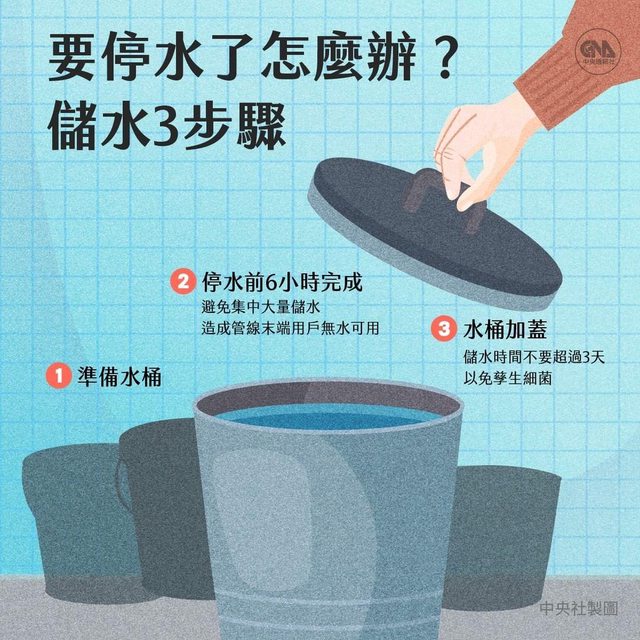 要停水了怎麼辦？
儲水3步驟

CNA 中央通訊社

2 停水前6小時完成
避免集中大量儲水
造成管線末端用戶無水可用

3 水桶加蓋
儲水時間不要超過3天
以免孳生細菌

1 準備水桶

中央社製圖