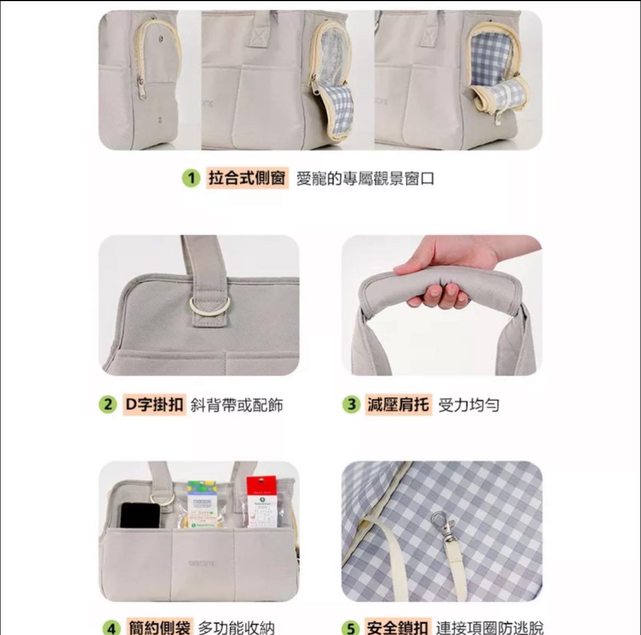 1 拉合式側窗 愛寵的專屬觀景窗口

2 D字掛扣 斜背帶或配飾

3 減壓肩托 受力均勻

4 簡約側袋 多功能收納

5 安全鎖扣 連接項圈防逃脫