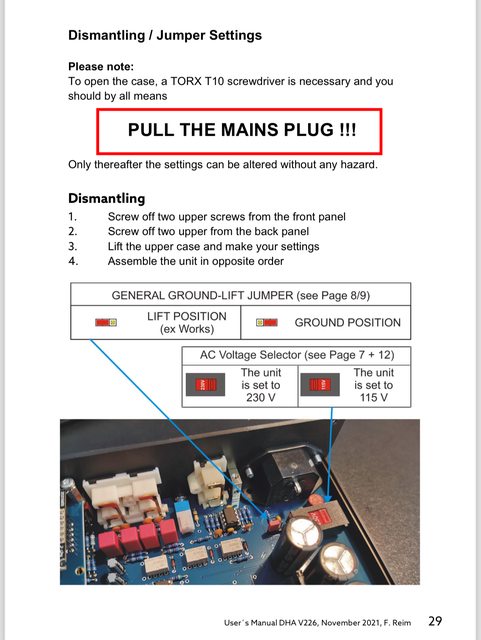 Dismantling / Jumper Settings

Please note:
To open the case, a TORX T10 screwdriver is necessary and you should by all means

PULL THE MAINS PLUG !!!

Only thereafter the settings can be altered without any hazard.

Dismantling
1. Screw off two upper screws from the front panel
2. Screw off two upper from the back panel
3. Lift the upper case and make your settings
4. Assemble the unit in opposite order

| GENERAL GROUND-LIFT JUMPER (see Page 8/9) | |
|---|---|
| LIFT POSITION (ex Works) | GROUND POSITION |

| AC Voltage Selector (see Page 7 + 12) | |
|---|---|
| The unit is set to 230 V | The unit is set to 115 V |

User´s Manual DHA V226, November 2021, F. Reim 29